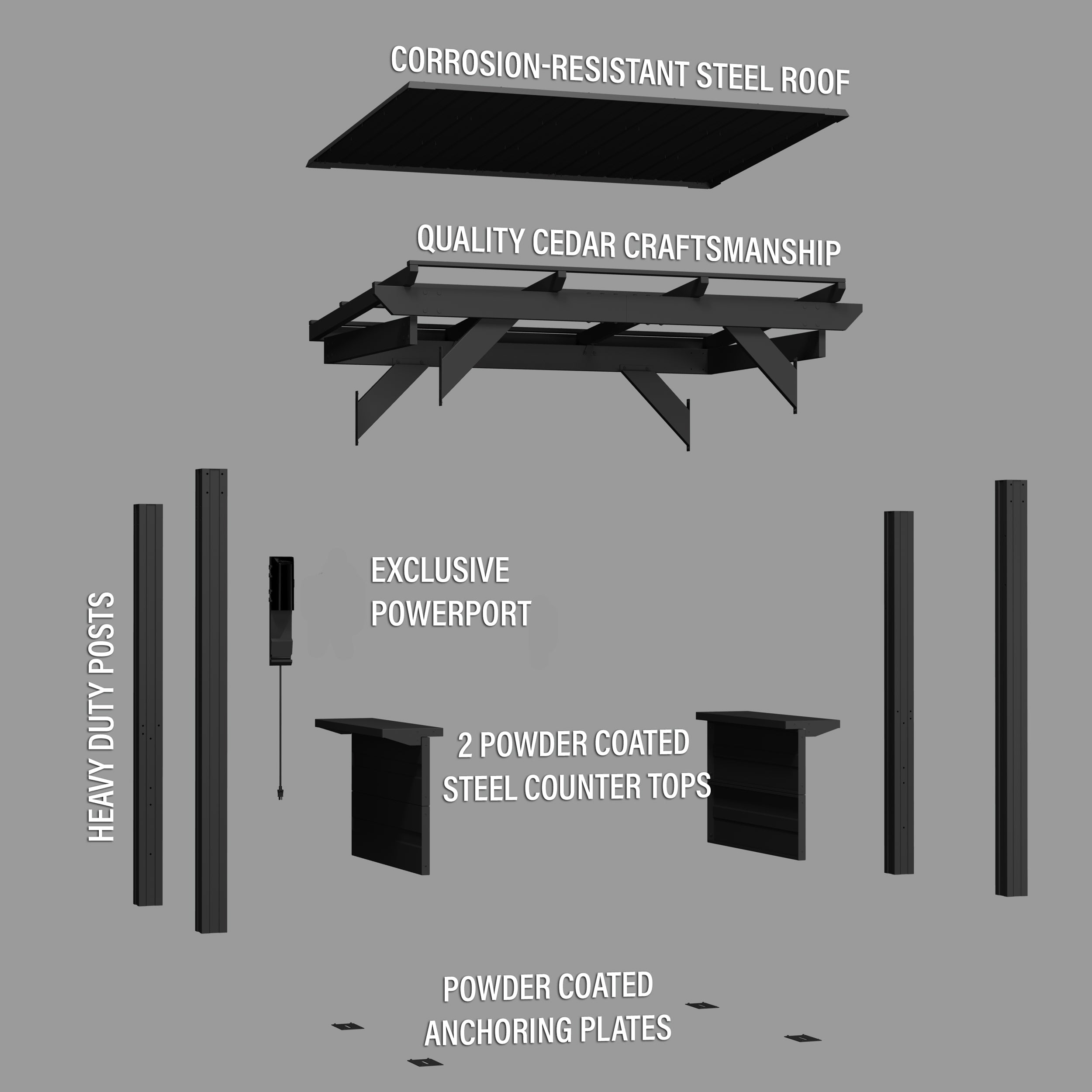 CORROSION-RESISTANT STEEL ROOF

QUALITY CEDAR CRAFTSMANSHIP

HEAVY DUTY POSTS

EXCLUSIVE POWERPORT

2 POWDER COATED STEEL COUNTER TOPS

POWDER COATED ANCHORING PLATES