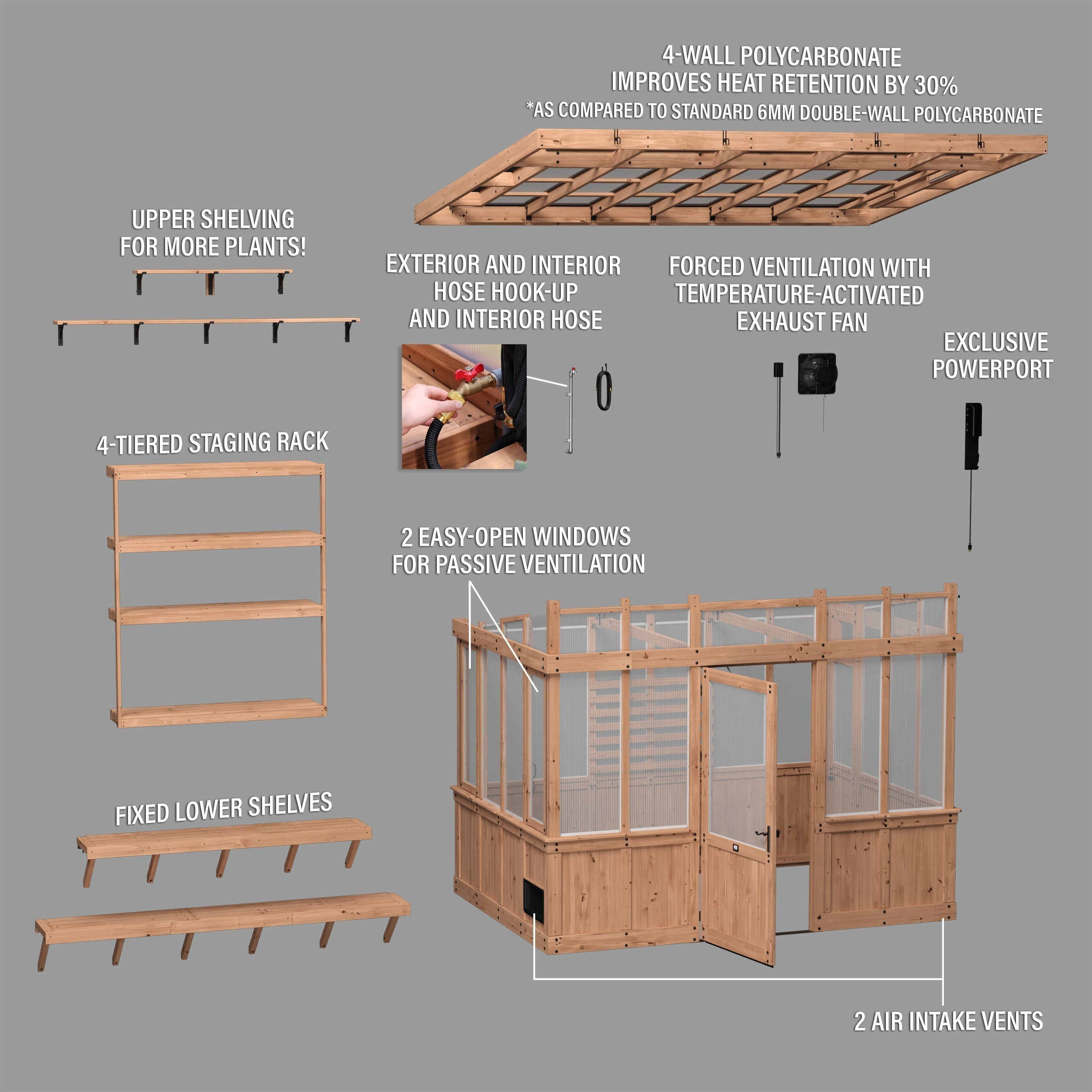 4-WALL POLYCARBONATE
IMPROVES HEAT RETENTION BY 30%
*AS COMPARED TO STANDARD 6MM DOUBLE-WALL POLYCARBONATE

UPPER SHELVING
FOR MORE PLANTS!

EXTERIOR AND INTERIOR
HOSE HOOK-UP
AND INTERIOR HOSE

FORCED VENTILATION WITH
TEMPERATURE-ACTIVATED
EXHAUST FAN

EXCLUSIVE
POWERPORT

4-TIERED STAGING RACK

2 EASY-OPEN WINDOWS
FOR PASSIVE VENTILATION

FIXED LOWER SHELVES

2 AIR INTAKE VENTS