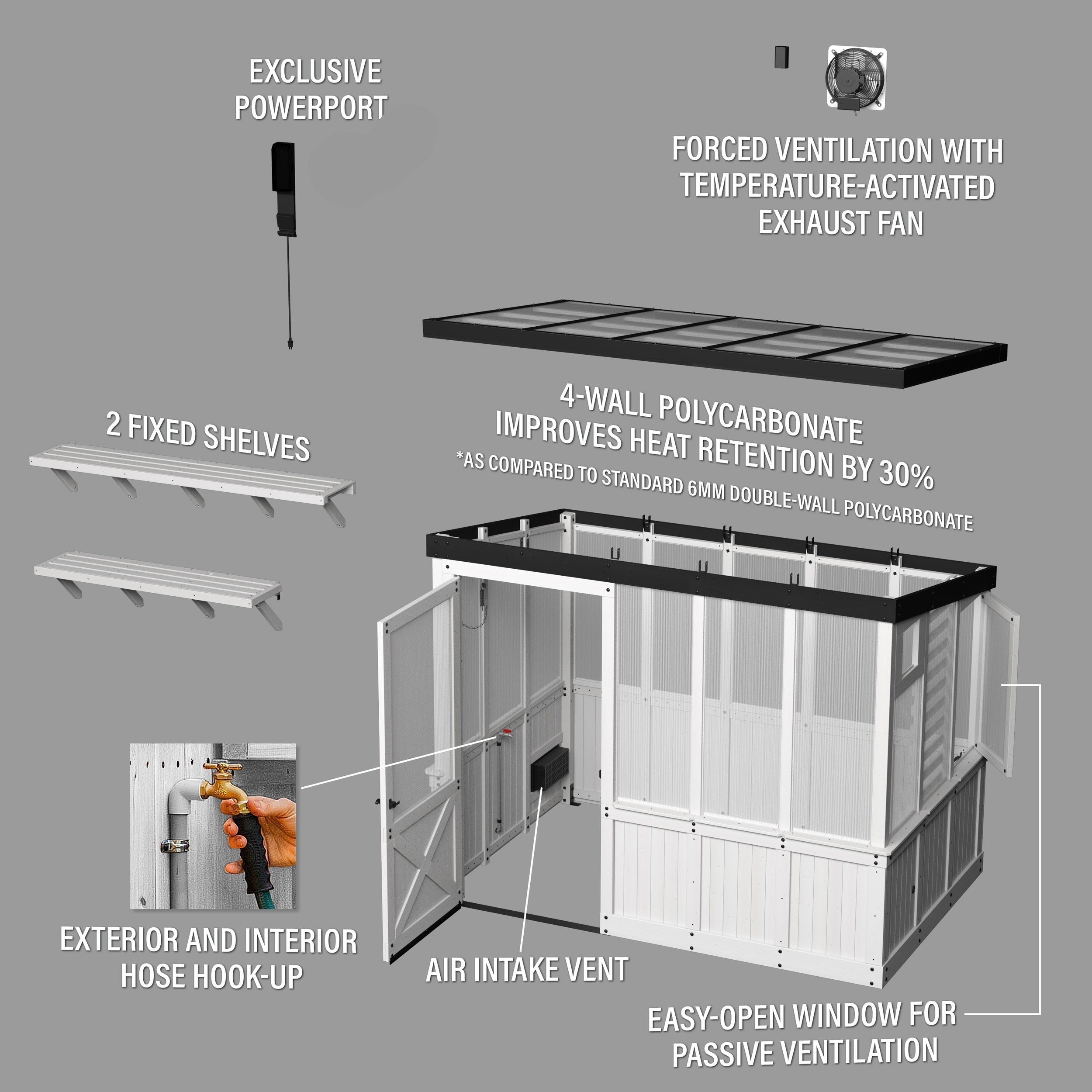 EXCLUSIVE POWERPORT

FORCED VENTILATION WITH TEMPERATURE-ACTIVATED EXHAUST FAN

2 FIXED SHELVES

4-WALL POLYCARBONATE IMPROVES HEAT RETENTION BY 30%
*AS COMPARED TO STANDARD 6MM DOUBLE-WALL POLYCARBONATE

EXTERIOR AND INTERIOR HOSE HOOK-UP

AIR INTAKE VENT

EASY-OPEN WINDOW FOR PASSIVE VENTILATION