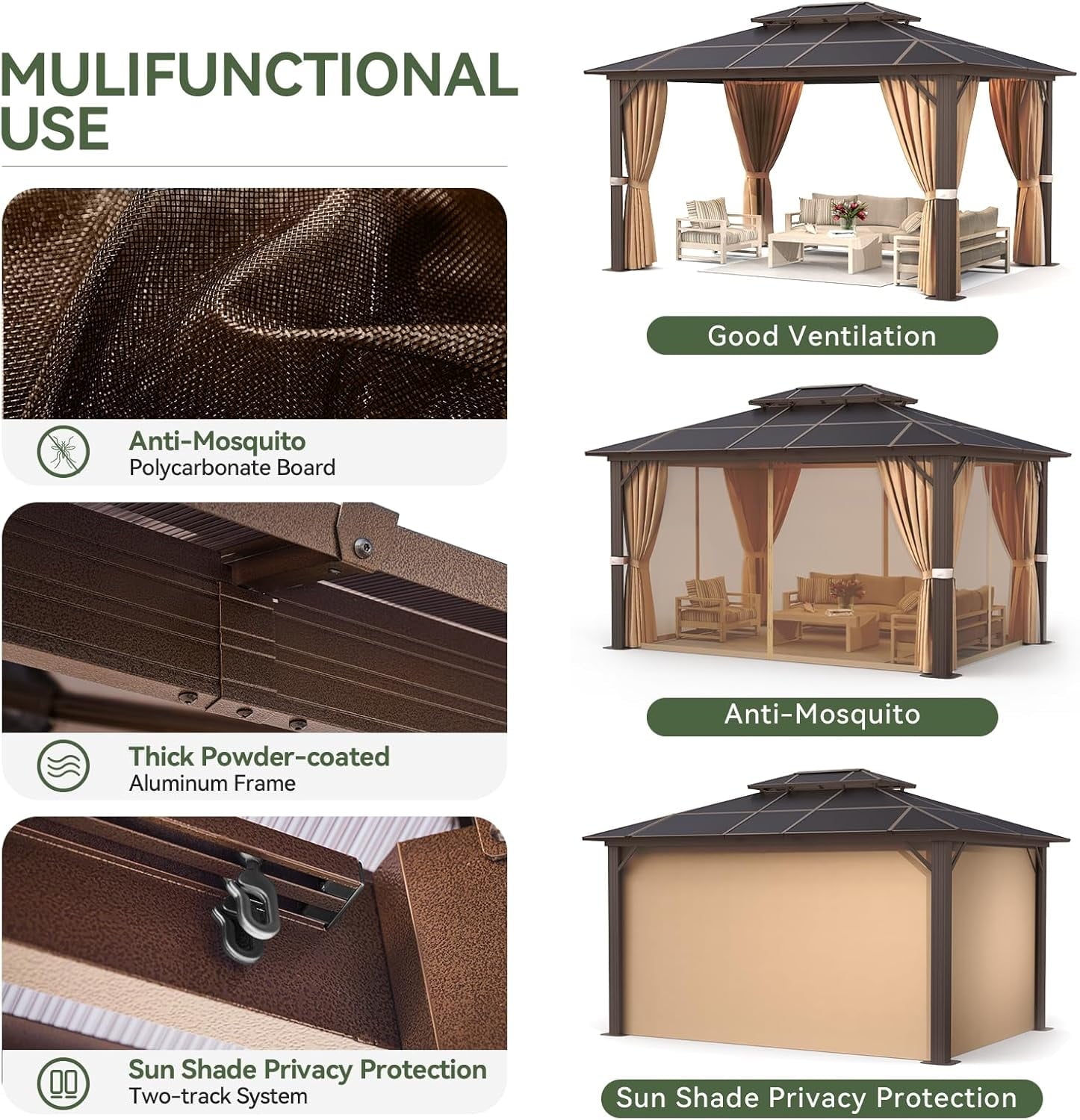 MULIFUNCTIONAL USE

Anti-Mosquito
Polycarbonate Board

Thick Powder-coated
Aluminum Frame

Sun Shade Privacy Protection
Two-track System

Good Ventilation

Anti-Mosquito

Sun Shade Privacy Protection