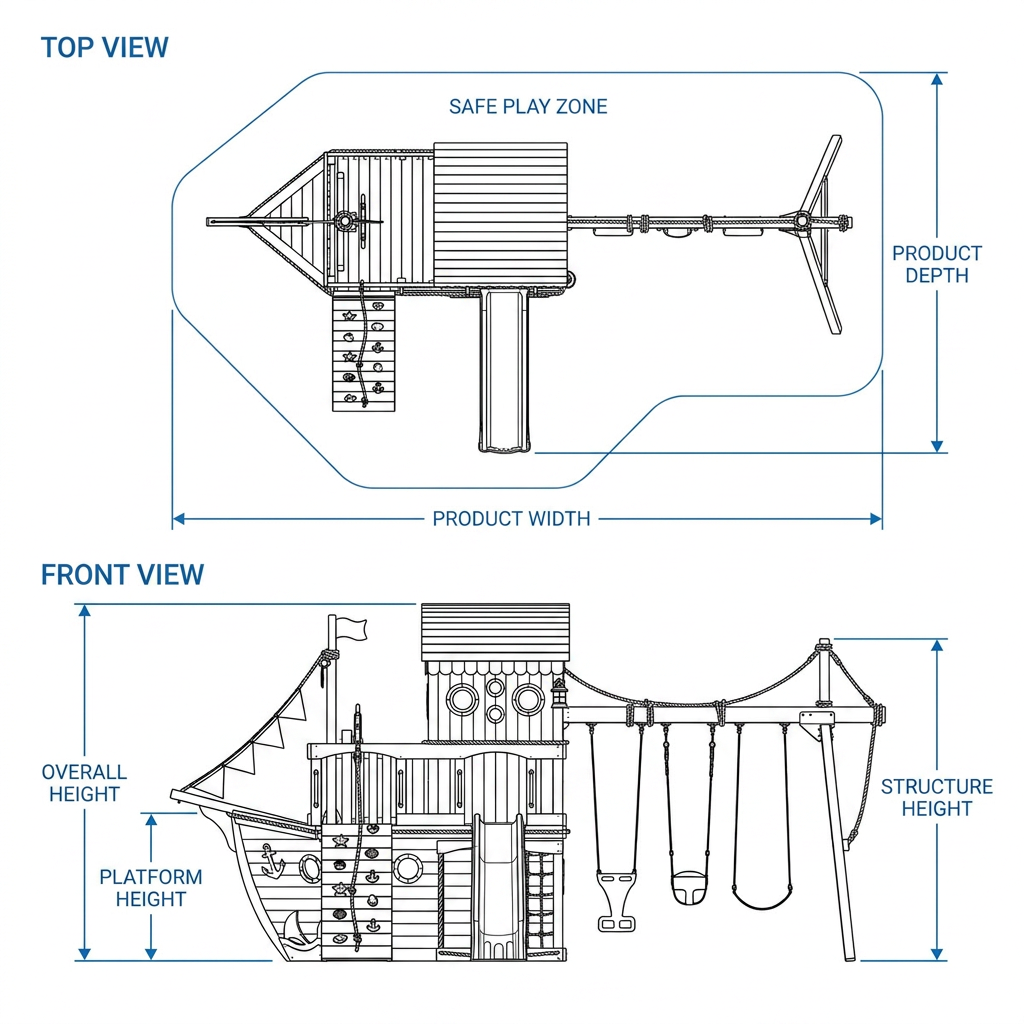 TOP VIEW

SAFE PLAY ZONE

PRODUCT DEPTH

PRODUCT WIDTH

FRONT VIEW

OVERALL HEIGHT

PLATFORM HEIGHT

STRUCTURE HEIGHT